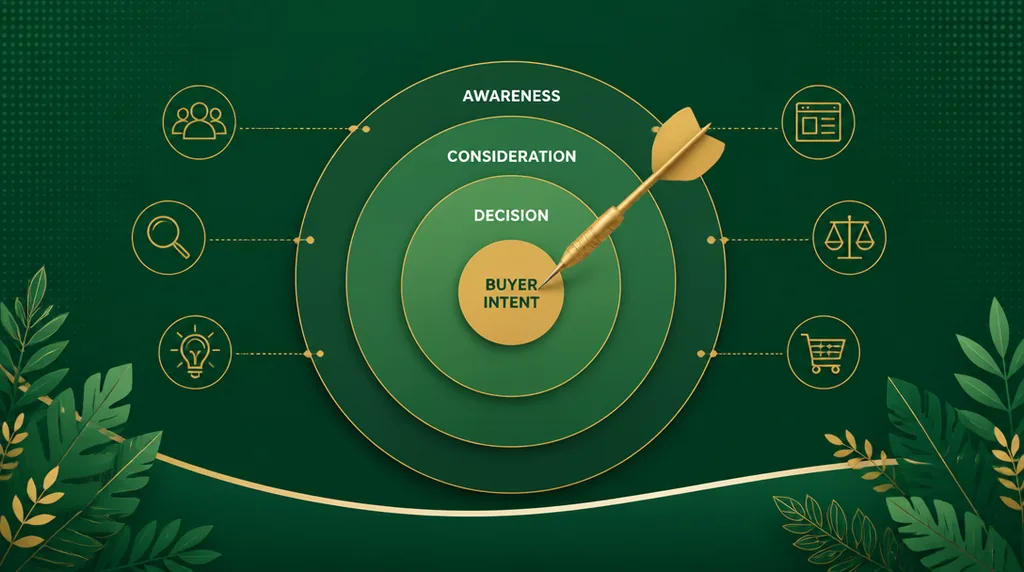 AWARENESS

CONSIDERATION

DECISION

BUYER INTENT