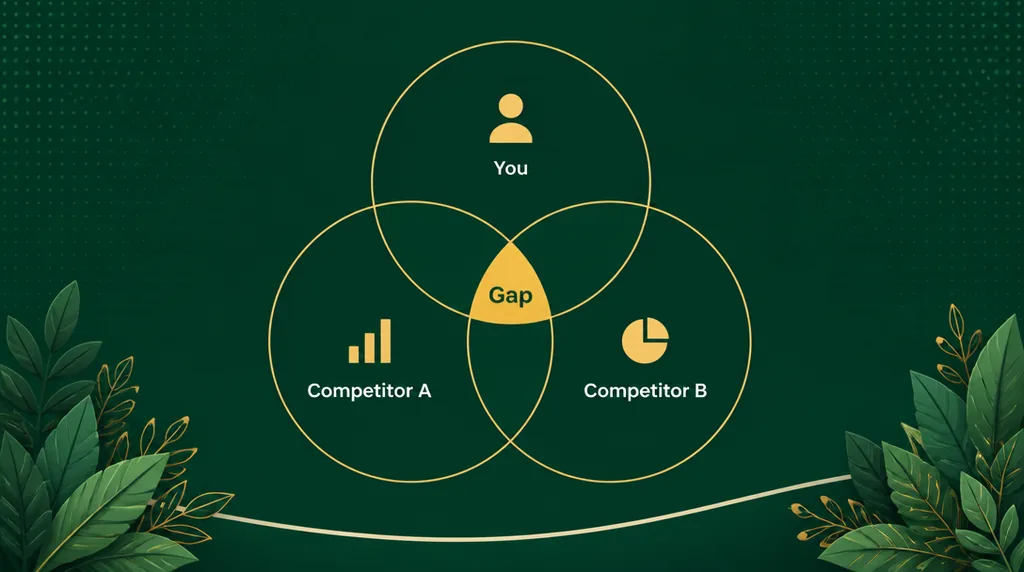 You

Gap

Competitor A

Competitor B