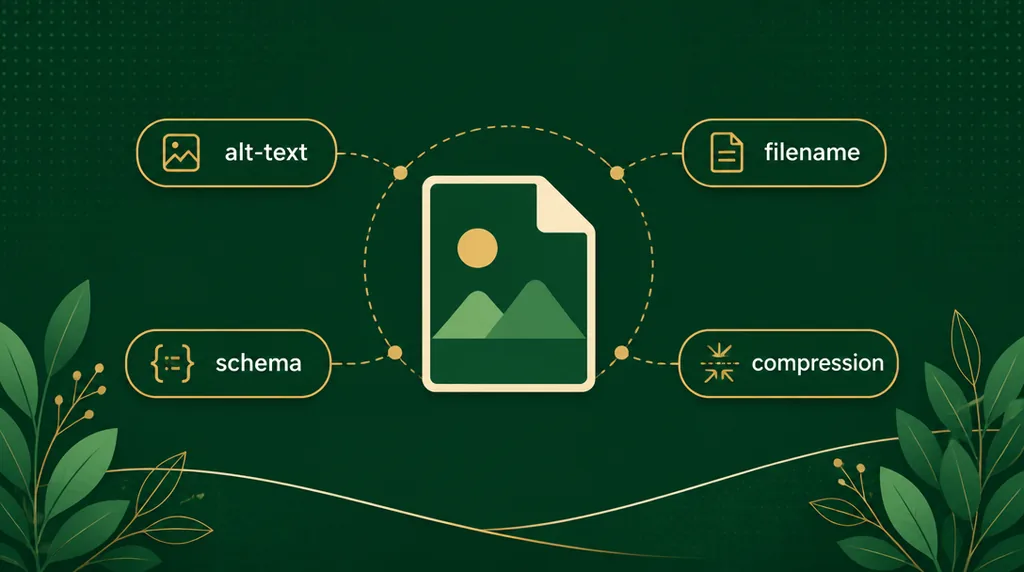 alt-text

filename

schema

compression