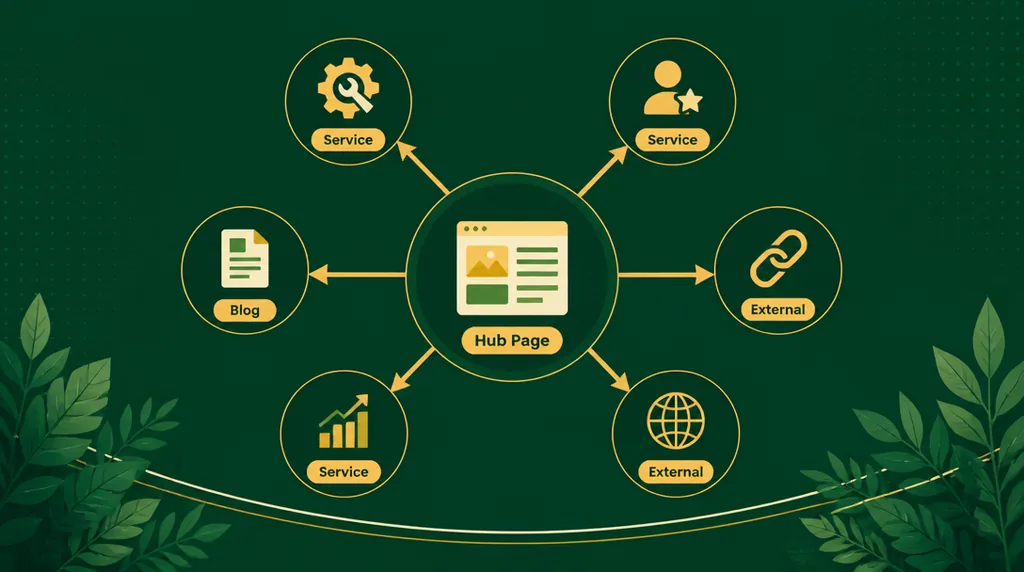 Service

Service

Blog

Hub Page

External

Service

External