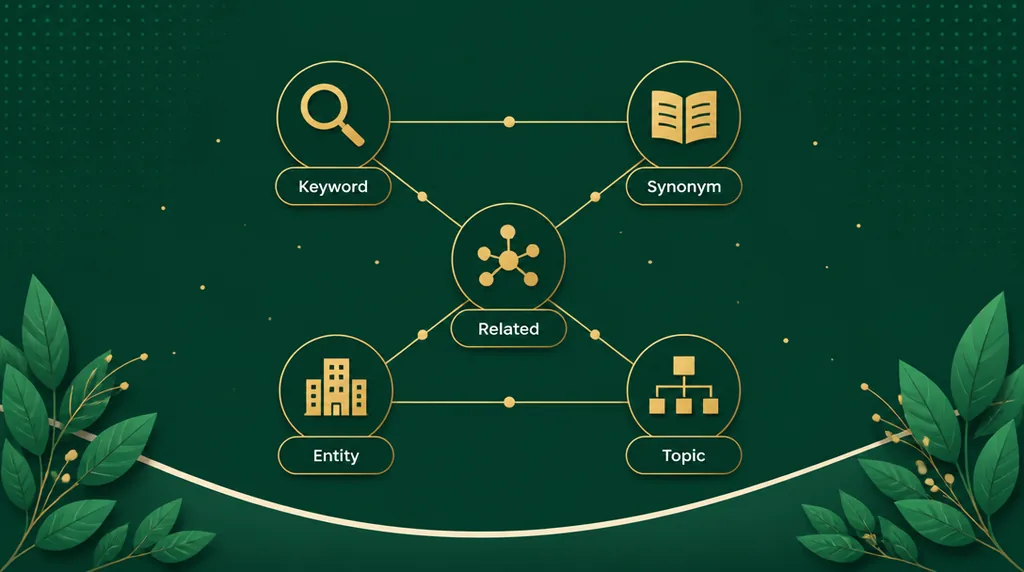 Keyword

Synonym

Related

Entity

Topic